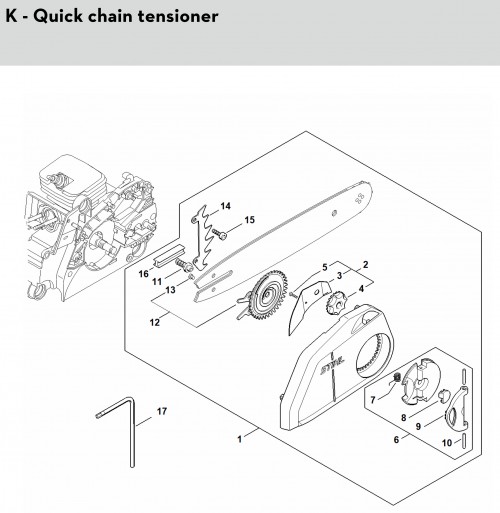 K - Quick chain tensioner

14
15
16
11
13
12
5
2
3
4
STIHL
7
8
9
6
10
17
1